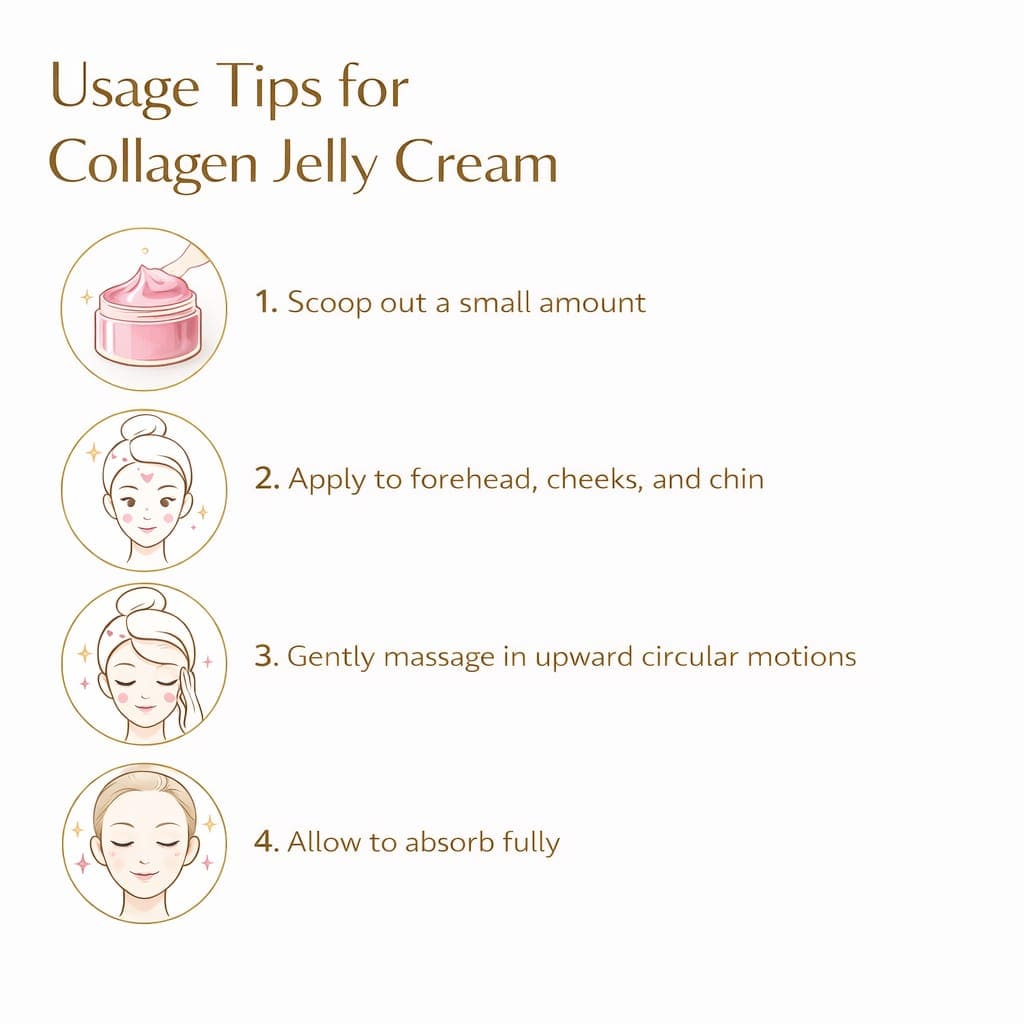 Usage Tips for Collagen Jelly Cream

1. Scoop out a small amount

2. Apply to forehead, cheeks, and chin

3. Gently massage in upward circular motions

4. Allow to absorb fully